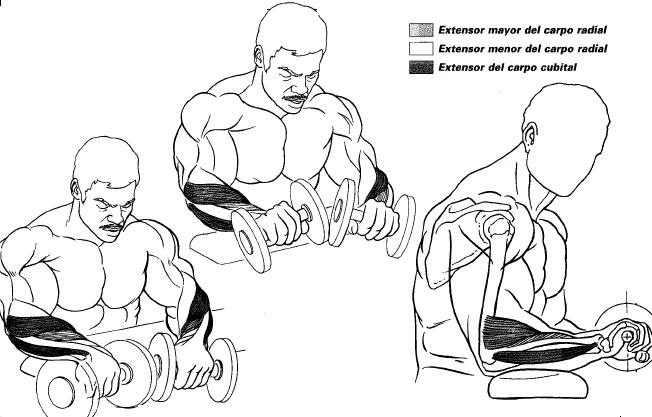 Extensor mayor del carpo radial
Extensor menor del carpo radial
Extensor del carpo cubital