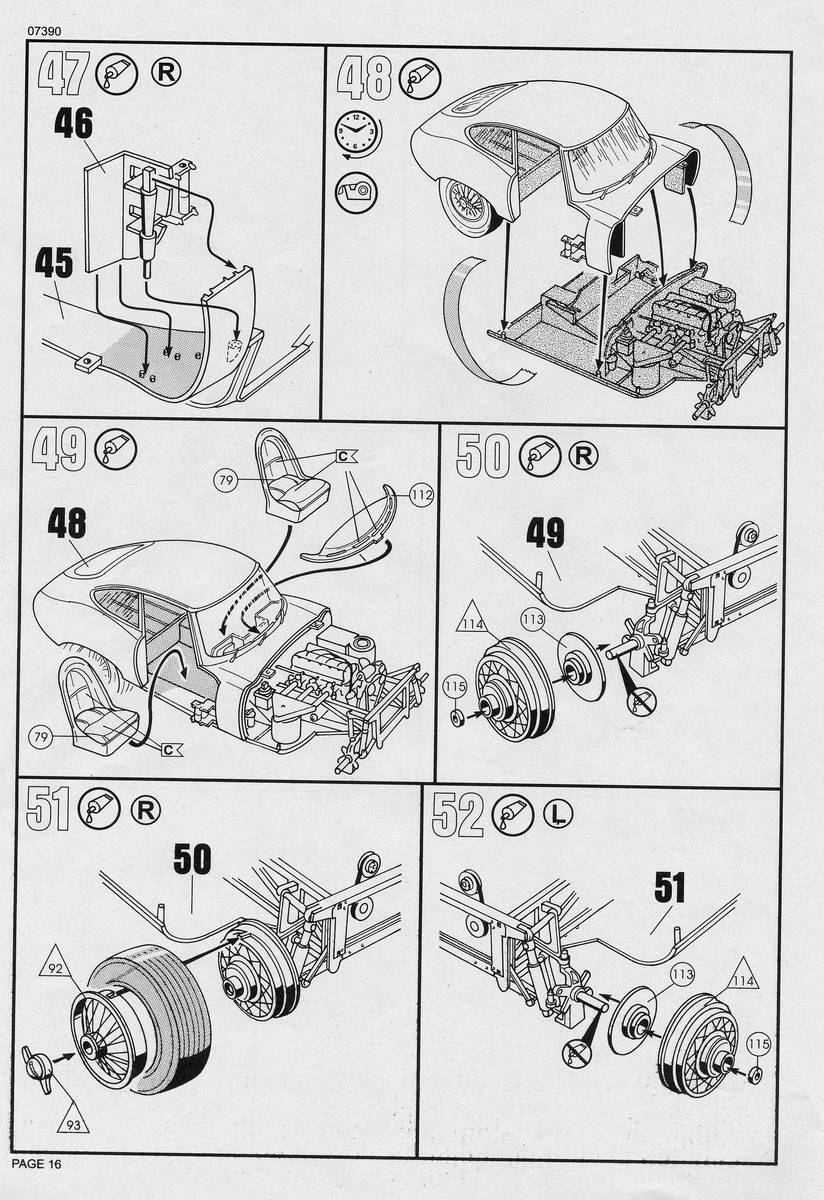 07390

47 R
46
45

48

49
79
C
112
48
79
C

50 R
49
114
113
115

51 R
50
92
93

52 L
51
113
114
115

PAGE 16