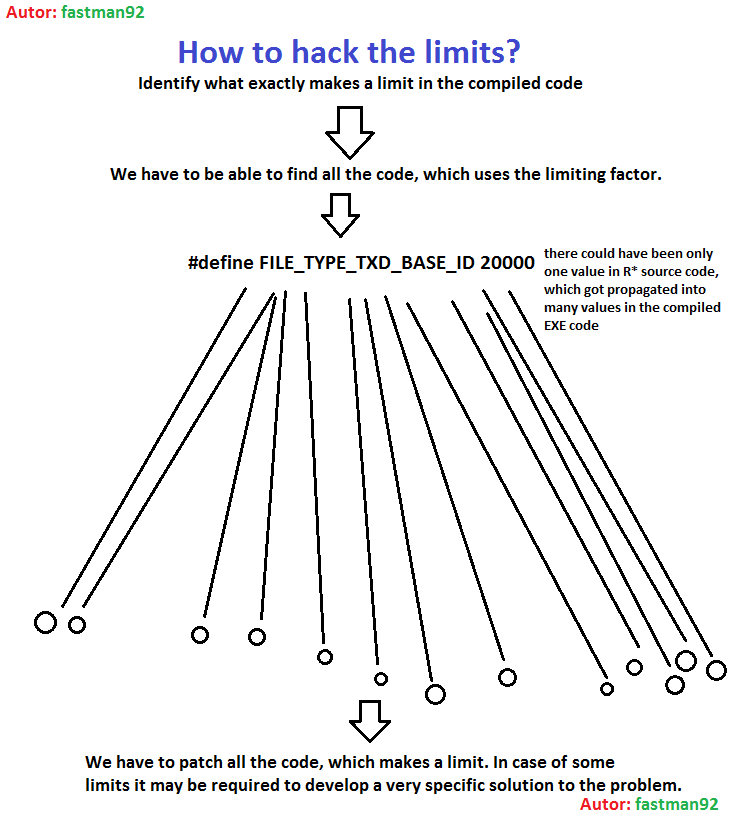 Autor: fastman92

How to hack the limits?

Identify what exactly makes a limit in the compiled code

We have to be able to find all the code, which uses the limiting factor.

#define FILE_TYPE_TXD_BASE_ID 20000

there could have been only one value in R* source code, which got propagated into many values in the compiled EXE code

We have to patch all the code, which makes a limit. In case of some limits it may be required to develop a very specific solution to the problem.

Autor: fastman92