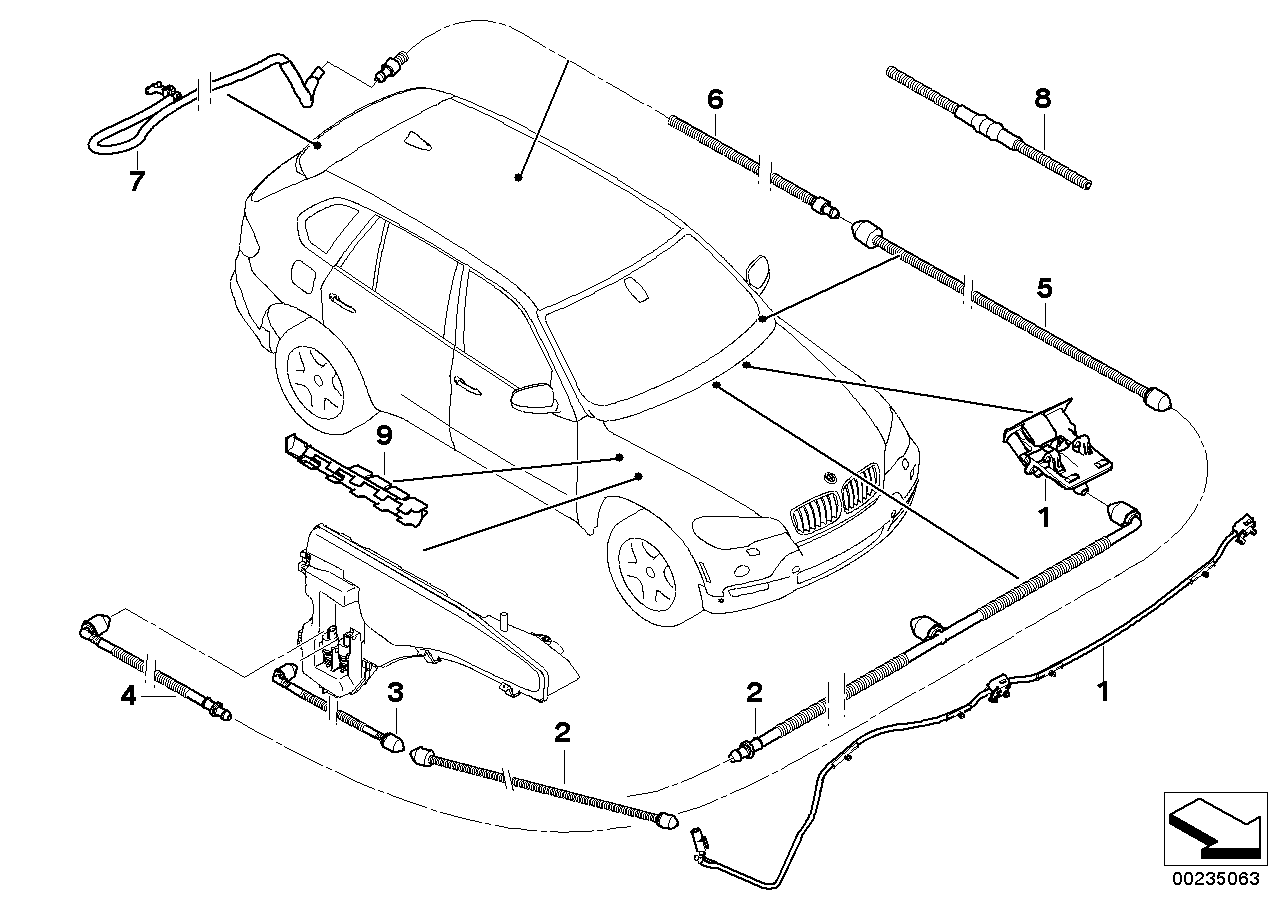 7
6
8
5
9
1
4
3
2
2
1
00235063