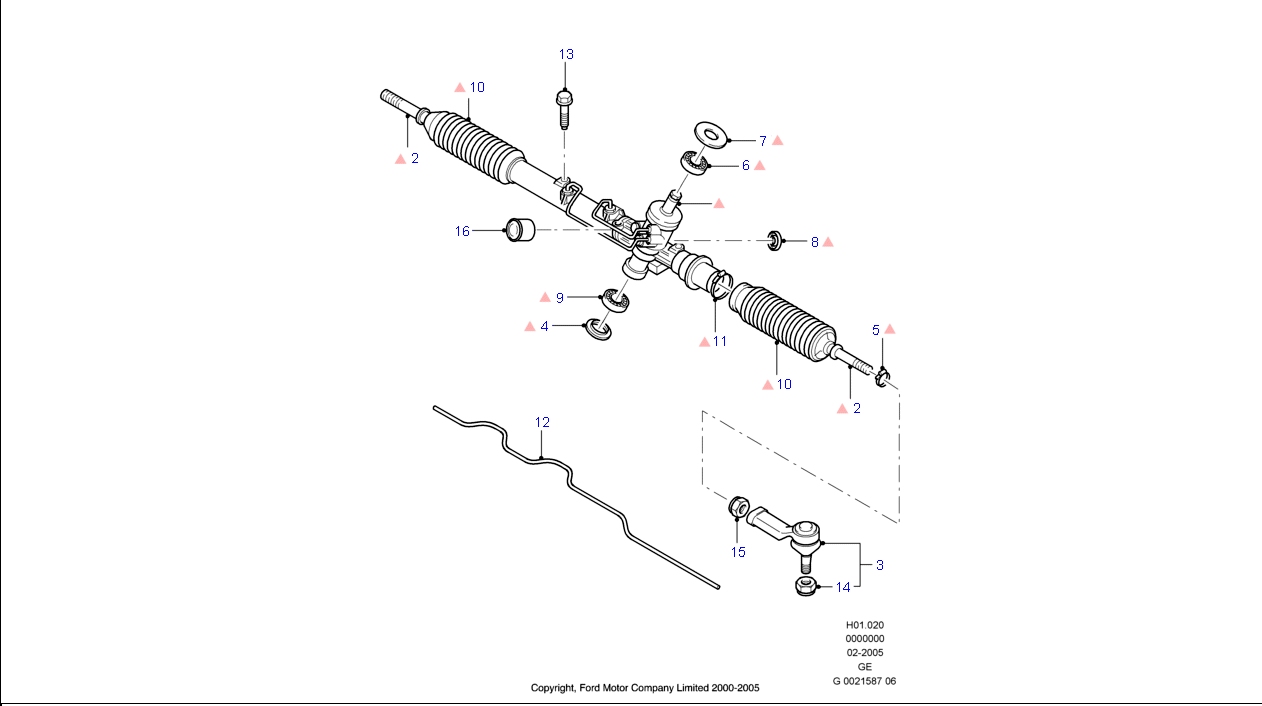 13
10
2
7
6
16
8
9
4
11
5
10
2
12
15
3
14

H01.020
0000000
02-2005
GE
G 0021587 06

Copyright, Ford Motor Company Limited 2000-2005