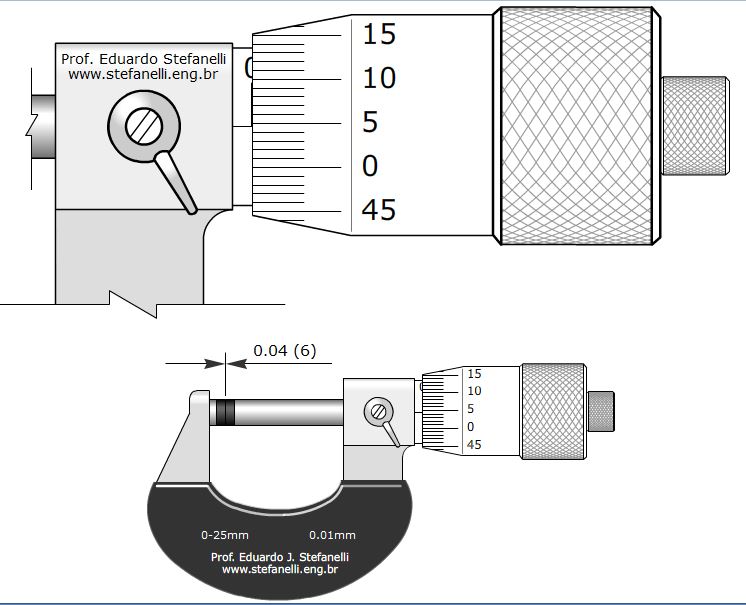 Prof. Eduardo Stefanelli
www.stefanelli.eng.br

15
10
5
0
45

0.04 (6)

15
10
5
0
45

0-25mm
0.01mm
Prof. Eduardo J. Stefanelli
www.stefanelli.eng.br